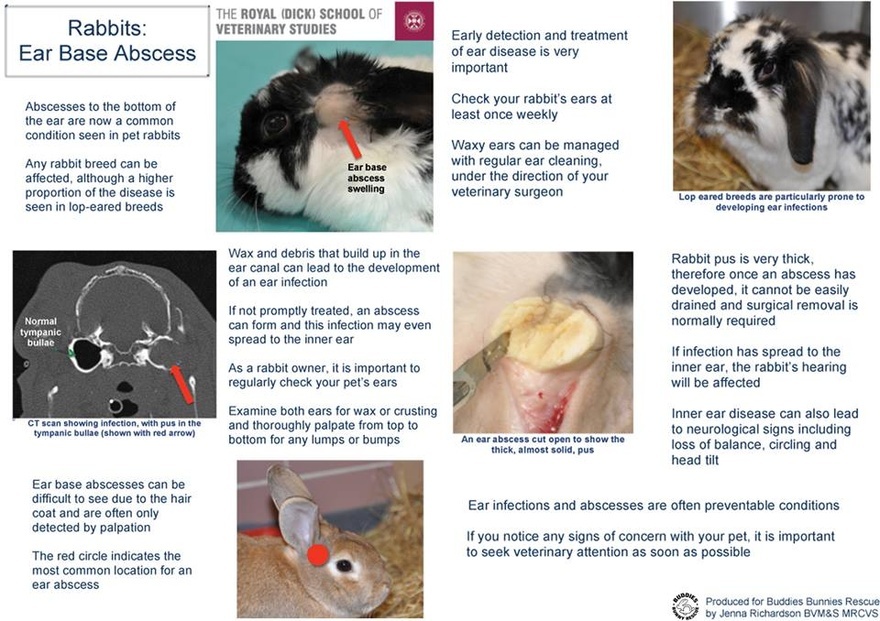 Rabbits:
Ear Base Abscess

THE ROYAL (DICK) SCHOOL OF VETERINARY STUDIES

Abscesses to the bottom of the ear are now a common condition seen in pet rabbits

Any rabbit breed can be affected, although a higher proportion of the disease is seen in lop-eared breeds

Ear base abscess swelling

Early detection and treatment of ear disease is very important

Check your rabbit's ears at least once weekly

Waxy ears can be managed with regular ear cleaning, under the direction of your veterinary surgeon

Lop eared breeds are particularly prone to developing ear infections

Normal tympanic bullae

CT scan showing infection, with pus in the tympanic bullae (shown with red arrow)

Wax and debris that build up in the ear canal can lead to the development of an ear infection

If not promptly treated, an abscess can form and this infection may even spread to the inner ear

As a rabbit owner, it is important to regularly check your pet's ears

Examine both ears for wax or crusting and thoroughly palpate from top to bottom for any lumps or bumps

An ear abscess cut open to show the thick, almost solid, pus

Rabbit pus is very thick, therefore once an abscess has developed, it cannot be easily drained and surgical removal is normally required

If infection has spread to the inner ear, the rabbit's hearing will be affected

Inner ear disease can also lead to neurological signs including loss of balance, circling and head tilt

Ear base abscesses can be difficult to see due to the hair coat and are often only detected by palpation

The red circle indicates the most common location for an ear abscess

Ear infections and abscesses are often preventable conditions

If you notice any signs of concern with your pet, it is important to seek veterinary attention as soon as possible

BUDDIES BUNNY RESCUE

Produced for Buddies Bunnies Rescue by Jenna Richardson BVM&S MRCVS